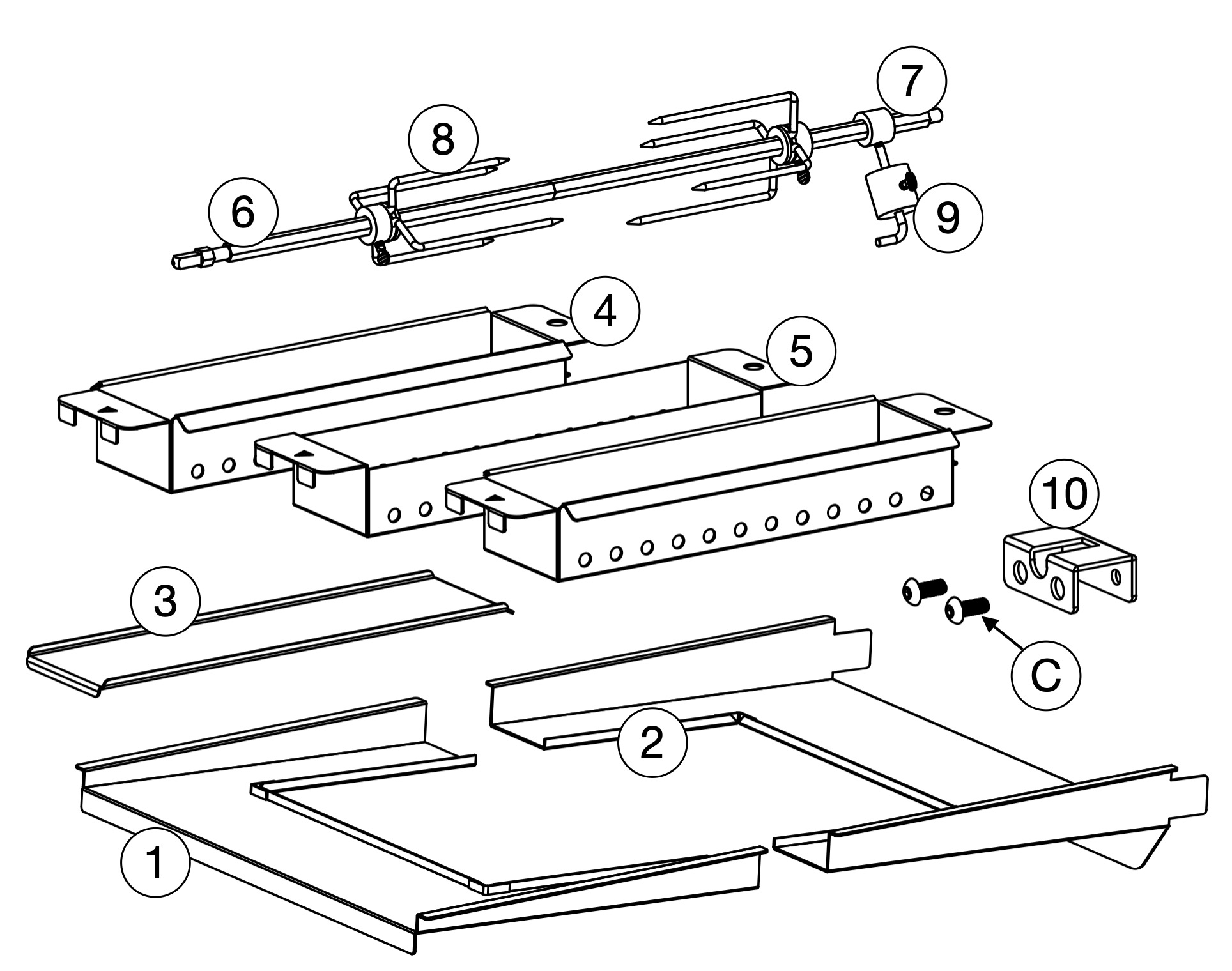 7
8
6
9
4
5
10
3
C
2
1