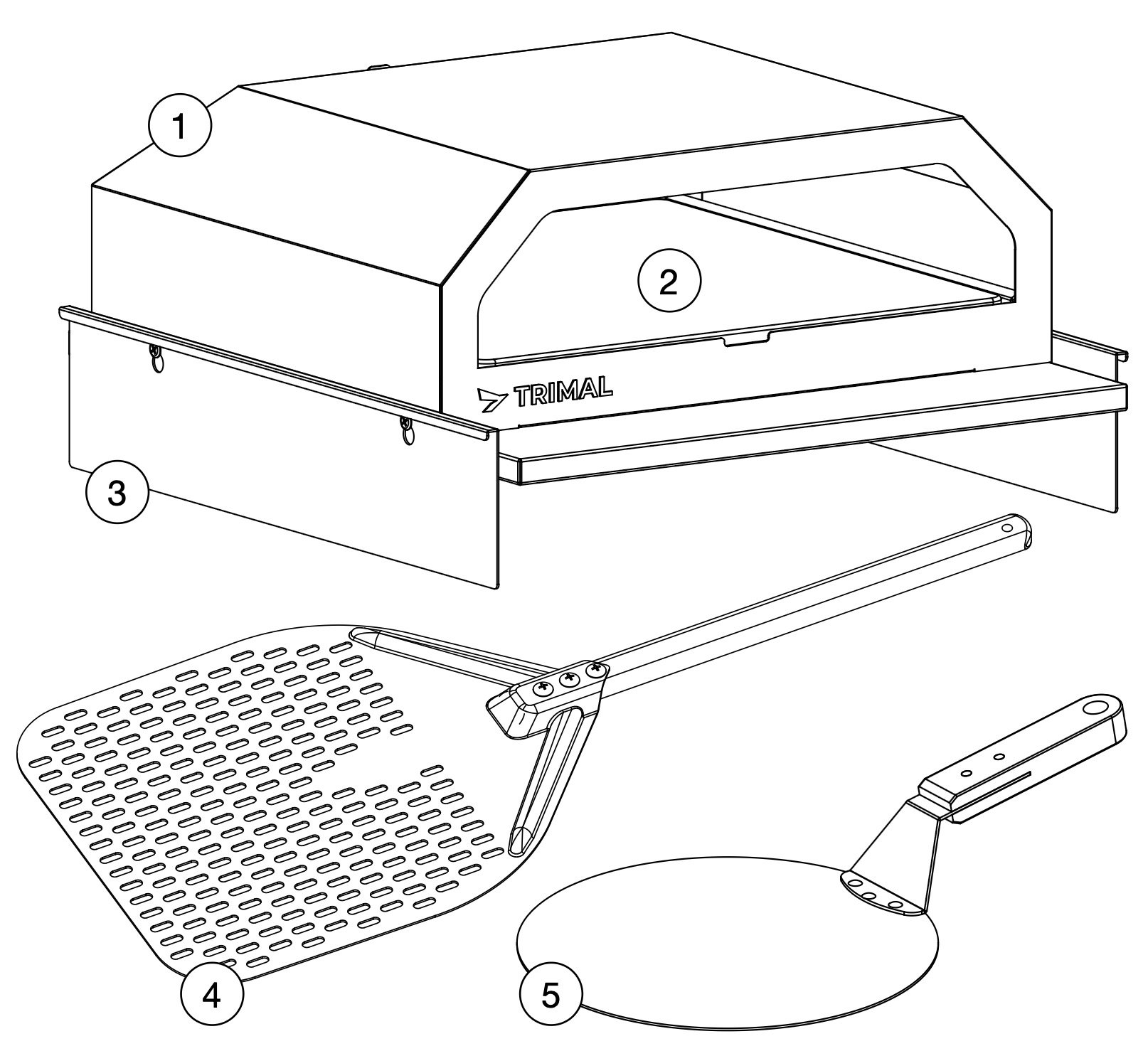 1

2

TRIMAL

3

4

5