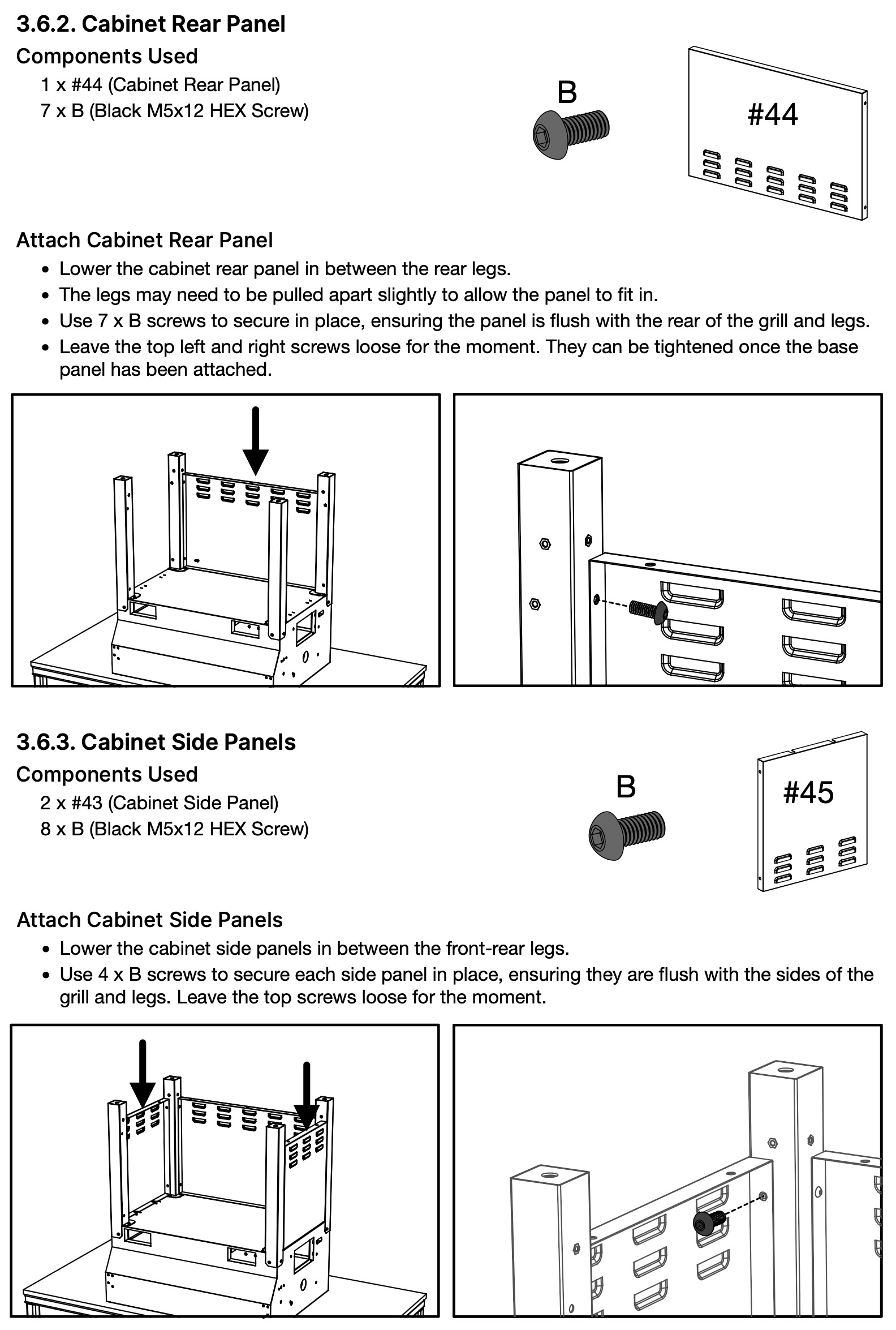 3.6.2. Cabinet Rear Panel

Components Used

1 x #44 (Cabinet Rear Panel)
7 x B (Black M5x12 HEX Screw)

B

#44

Attach Cabinet Rear Panel

• Lower the cabinet rear panel in between the rear legs.
• The legs may need to be pulled apart slightly to allow the panel to fit in.
• Use 7 x B screws to secure in place, ensuring the panel is flush with the rear of the grill and legs.
• Leave the top left and right screws loose for the moment. They can be tightened once the base panel has been attached.

3.6.3. Cabinet Side Panels

Components Used

2 x #43 (Cabinet Side Panel)
8 x B (Black M5x12 HEX Screw)

B

#45

Attach Cabinet Side Panels

• Lower the cabinet side panels in between the front-rear legs.
• Use 4 x B screws to secure each side panel in place, ensuring they are flush with the sides of the grill and legs. Leave the top screws loose for the moment.