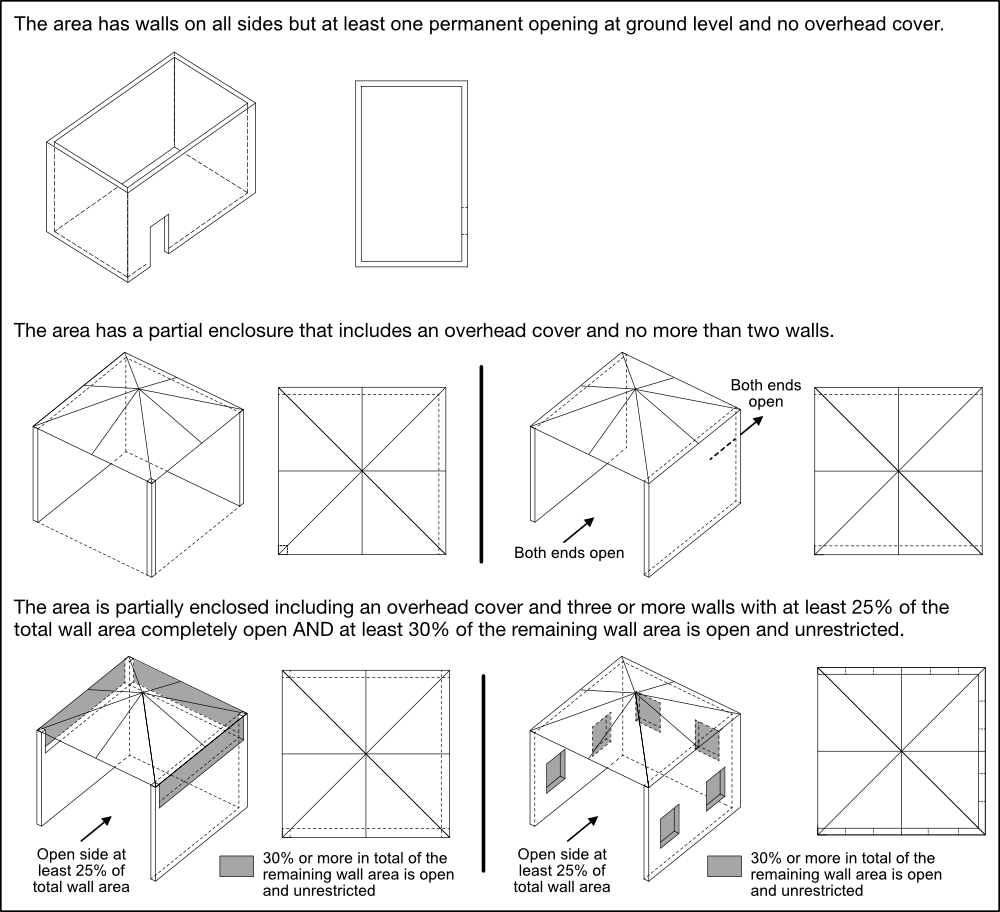 The area has walls on all sides but at least one permanent opening at ground level and no overhead cover.

The area has a partial enclosure that includes an overhead cover and no more than two walls.

Both ends open

Both ends open

The area is partially enclosed including an overhead cover and three or more walls with at least 25% of the total wall area completely open AND at least 30% of the remaining wall area is open and unrestricted.

Open side at least 25% of total wall area

30% or more in total of the remaining wall area is open and unrestricted

Open side at least 25% of total wall area

30% or more in total of the remaining wall area is open and unrestricted